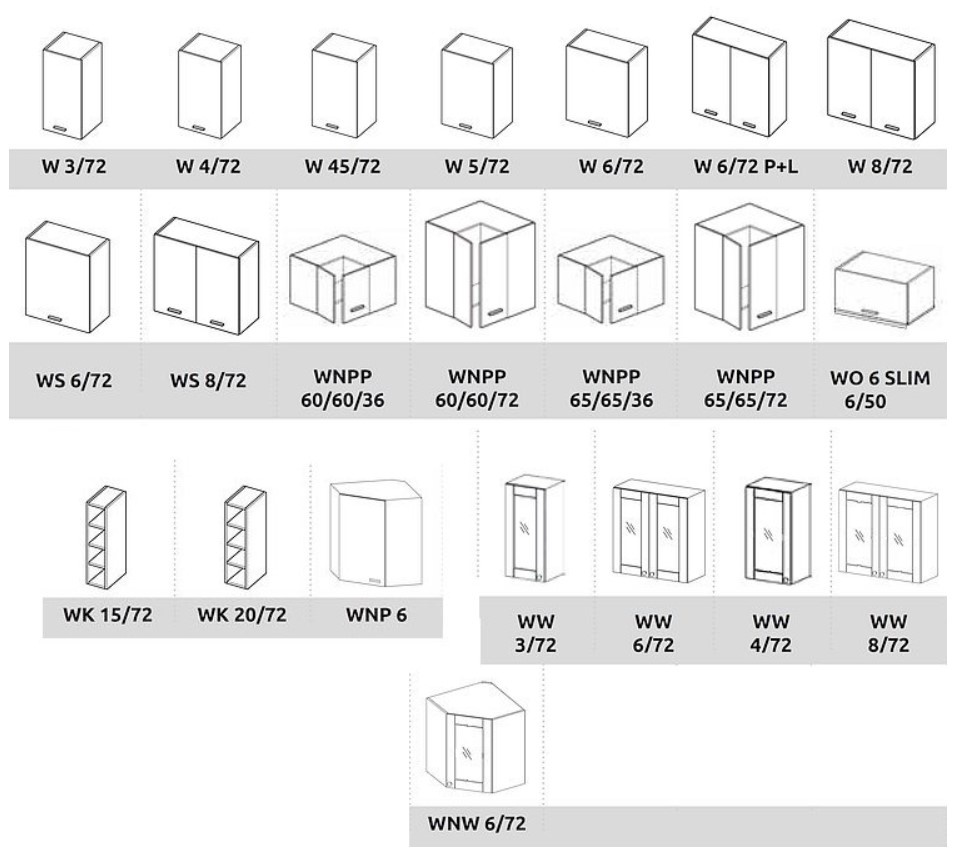 W 3/72
W 4/72
W 45/72
W 5/72
W 6/72
W 6/72 P+L
W 8/72

WS 6/72
WS 8/72
WNPP 60/60/36
WNPP 60/60/72
WNPP 65/65/36
WNPP 65/65/72
WO 6 SLIM 6/50

WK 15/72
WK 20/72
WNP 6

WW 3/72
WW 6/72
WW 4/72
WW 8/72

WNW 6/72